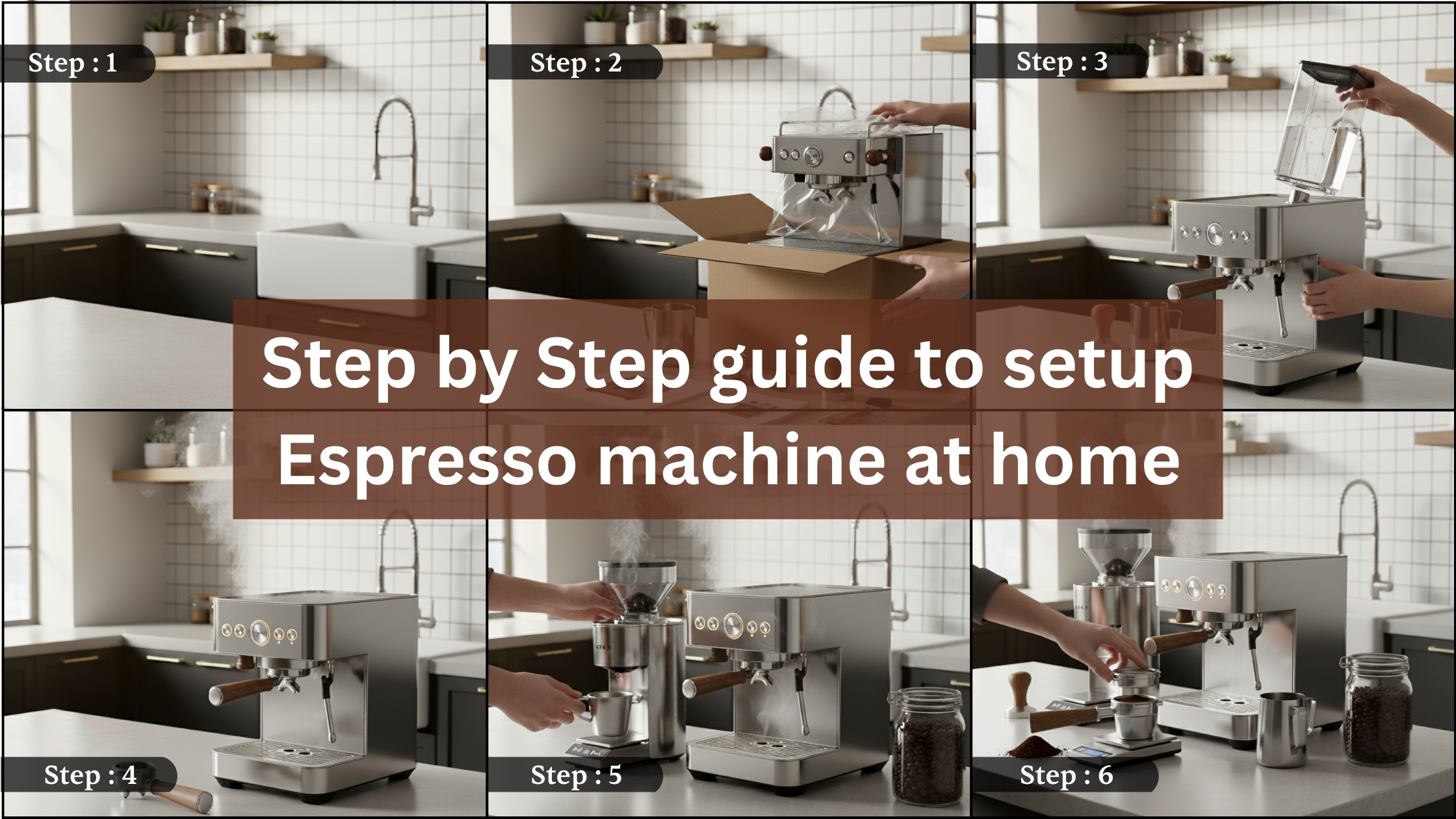 Step : 1

Step : 2

Step : 3

Step by Step guide to setup Espresso machine at home

Step : 4

Step : 5

Step : 6