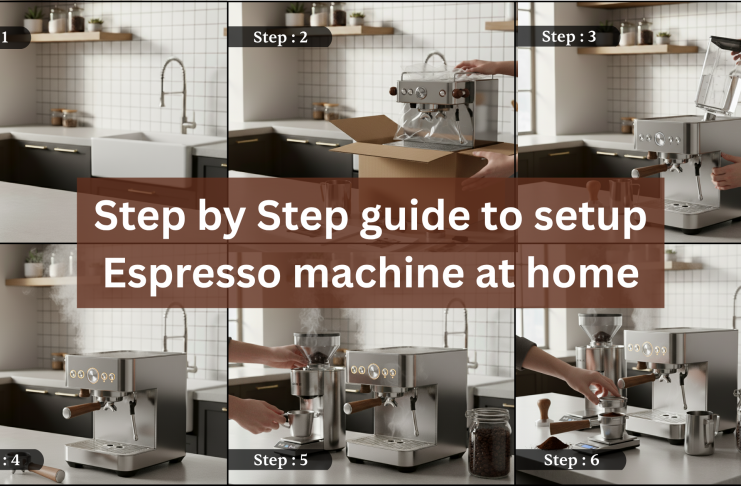 1

Step : 2

Step : 3

Step by Step guide to setup Espresso machine at home

: 4

Step : 5

Step : 6